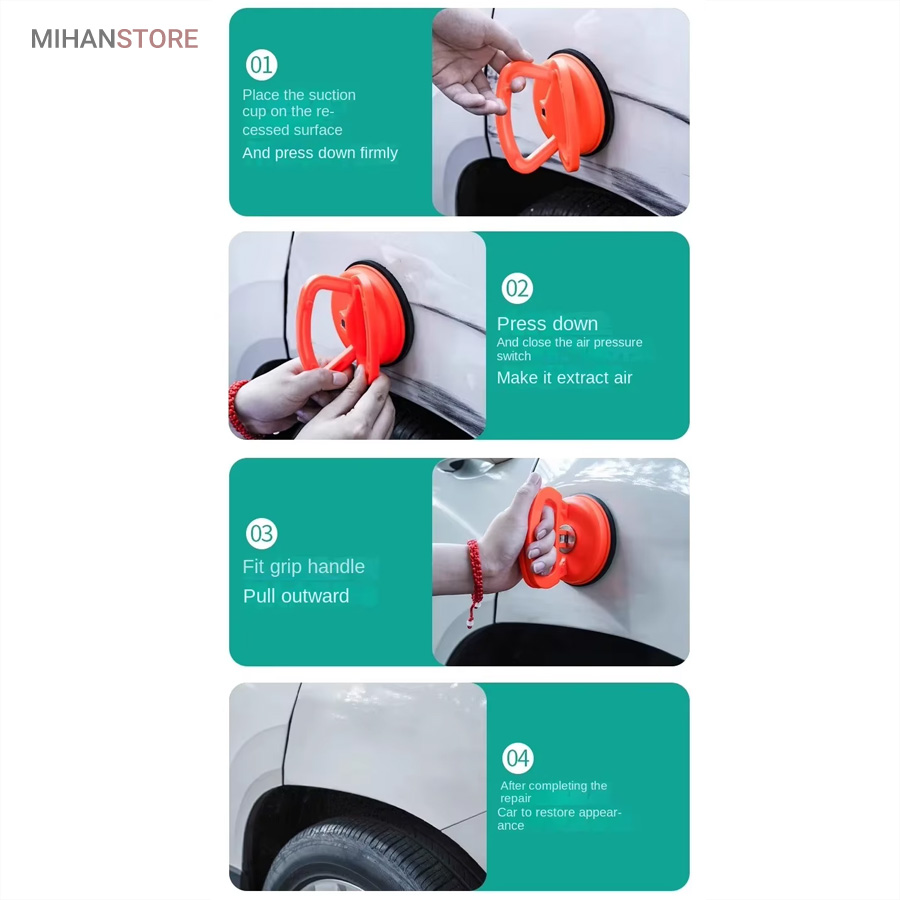 MIHANSTORE

01
Place the suction cup on the recessed surface
And press down firmly

02
Press down
And close the air pressure switch
Make it extract air

03
Fit grip handle
Pull outward

04
After completing the repair
Car to restore appearance